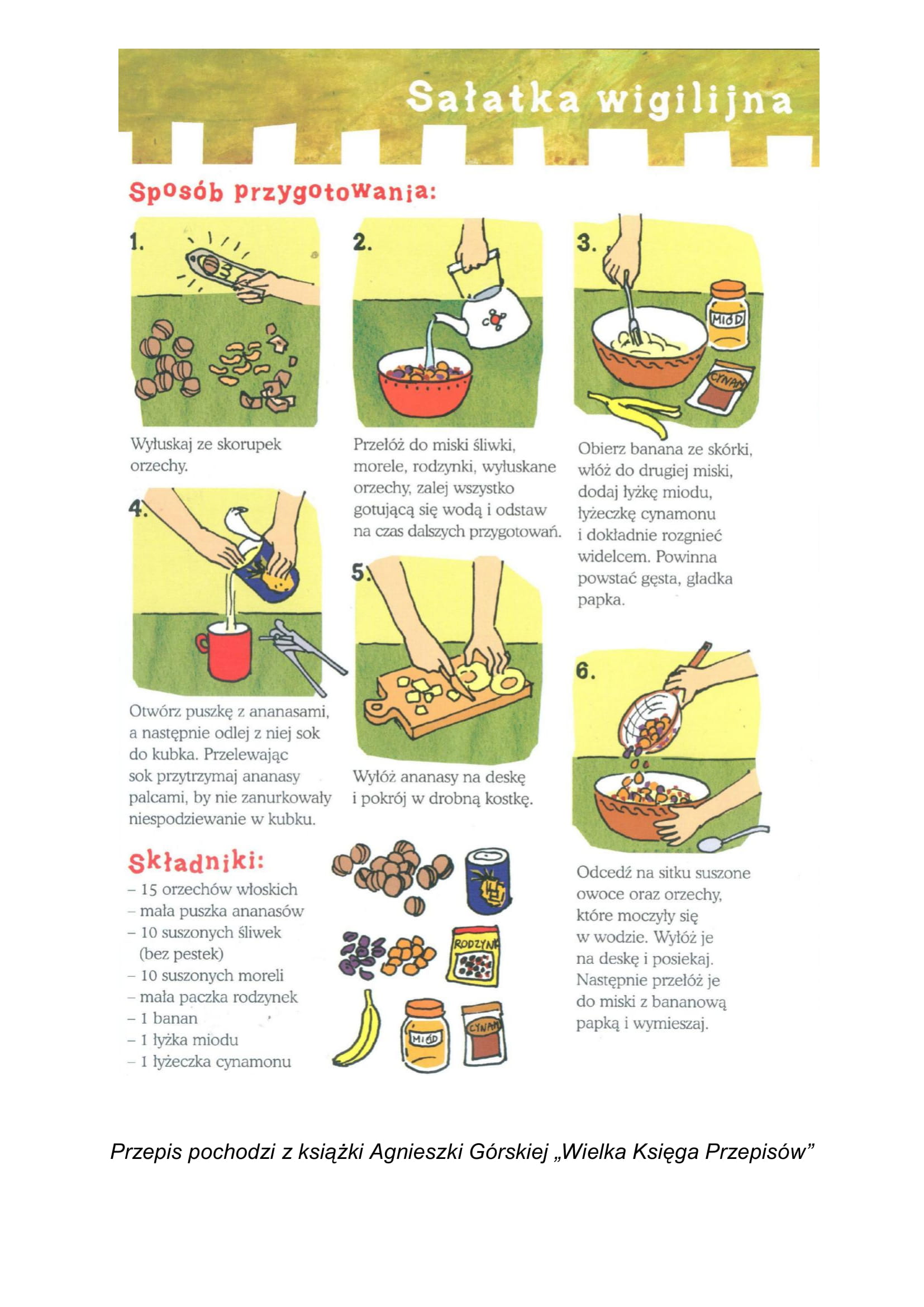 Sałatka wigilijna

Sposób przygotowania:

1.

Wyłuskaj ze skorupek orzechy.

2.

Przełóż do miski śliwki, morele, rodzynki, wyłuskane orzechy, zalej wszystko gotującą się wodą i odstaw na czas dalszych przygotowań.

3.

MIÓD

CYNAM

Obierz banana ze skórki, włóż do drugiej miski, dodaj łyżkę miodu, łyżeczkę cynamonu i dokładnie rozgnieć widelcem. Powinna powstać gęsta, gładka papka.

4.

Otwórz puszkę z ananasami, a następnie odlej z niej sok do kubka. Przelewając sok przytrzymaj ananasy palcami, by nie zanurkowały niespodziewanie w kubku.

5.

Wyłóż ananasy na deskę i pokrój w drobną kostkę.

6.

Odcedź na sitku suszone owoce oraz orzechy, które moczyły się w wodzie. Wyłóż je na deskę i posiekaj. Następnie przełóż je do miski z bananową papką i wymieszaj.

Składniki:
– 15 orzechów włoskich
– mała puszka ananasów
– 10 suszonych śliwek (bez pestek)
– 10 suszonych moreli
– mała paczka rodzynek
– 1 banan
– 1 łyżka miodu
– 1 łyżeczka cynamonu

RODZYNK

MIÓD

CYNAM

Przepis pochodzi z książki Agnieszki Górskiej „Wielka Księga Przepisów”